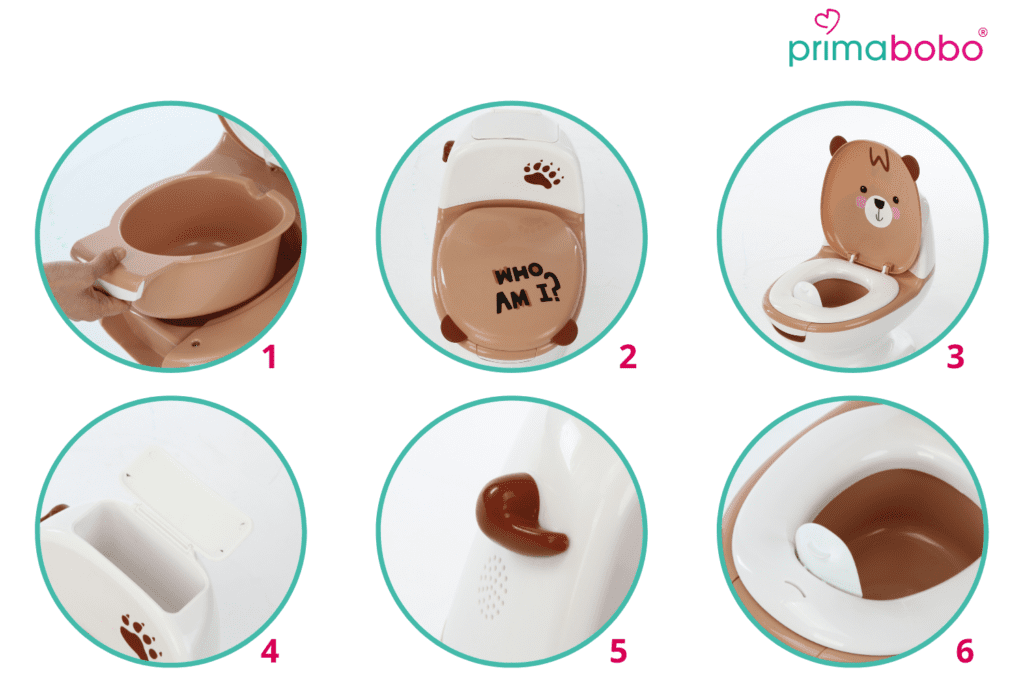 primabobo®

1

WHO AM I?

2

3

4

5

6